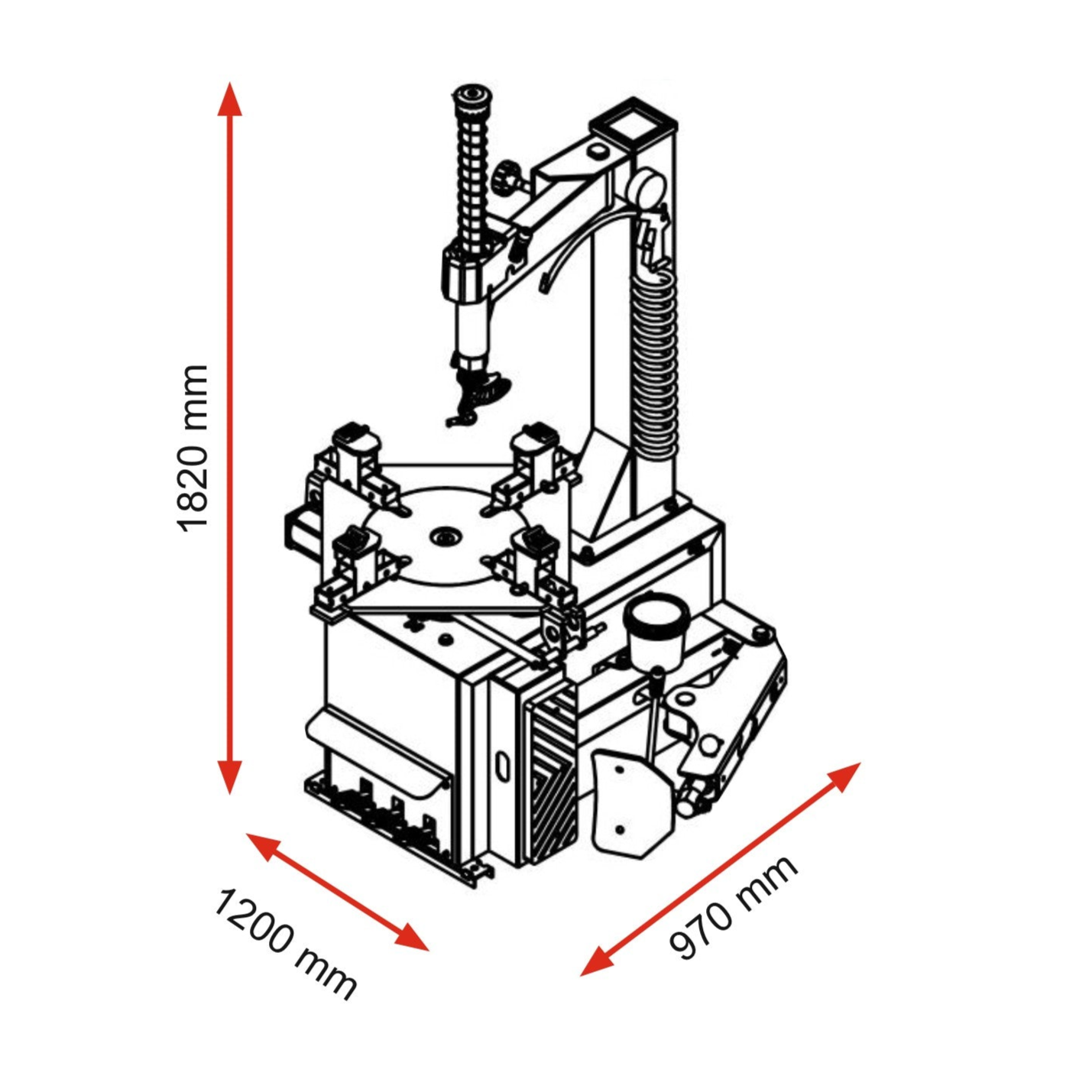 1820 mm

1200 mm

970 mm